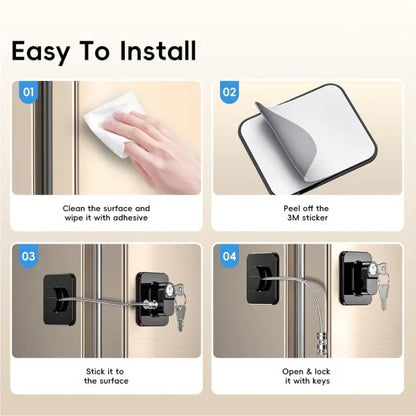 Easy To Install

01

Clean the surface and wipe it with adhesive

02

Peel off the 3M sticker

03

Stick it to the surface

04

Open & lock it with keys