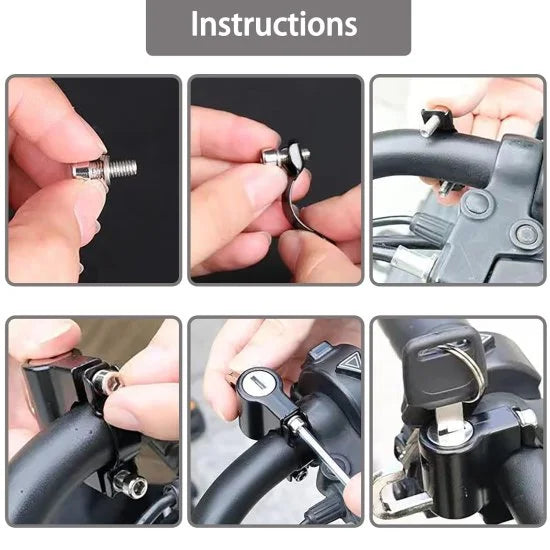 Instructions